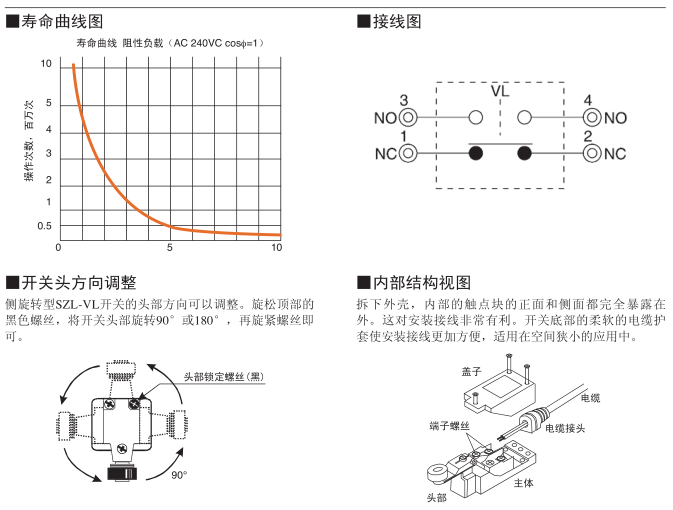 ■寿命曲线图

寿命曲线 阻性负载（AC 240VC cosϕ=1）

操作次数，百万次

10
5
4
3
2
1
0.5
0
5
10

■接线图

VL
3
NO
1
NC
4
NO
2
NC

■开关头方向调整

侧旋转型SZL-VL开关的头部方向可以调整。旋松顶部的黑色螺丝，将开关头部旋转90°或180°，再旋紧螺丝即可。

头部锁定螺丝(黑)
90°

■内部结构视图

拆下外壳，内部的触点块的正面和侧面都完全暴露在外。这对安装接线非常有利。开关底部的柔软的电缆护套使安装接线更加方便，适用在空间狭小的应用中。

盖子
电缆
端子螺丝
电缆接头
主体
头部