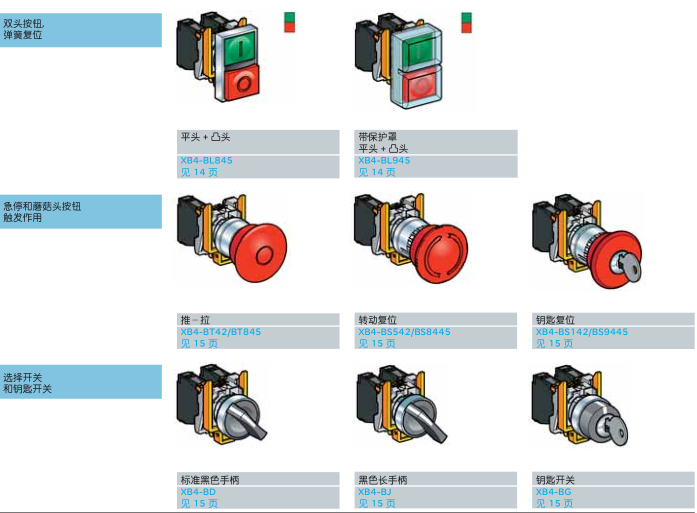 双头按钮，
弹簧复位

平头 + 凸头
XB4-BL845
见 14 页

带保护罩
平头 + 凸头
XB4-BL945
见 14 页

急停和蘑菇头按钮
触发作用

推－拉
XB4-BT42/BT845
见 15 页

转动复位
XB4-BS542/BS8445
见 15 页

钥匙复位
XB4-BS142/BS9445
见 15 页

选择开关
和钥匙开关

标准黑色手柄
XB4-BD
见 15 页

黑色长手柄
XB4-BJ
见 15 页

钥匙开关
XB4-BG
见 15 页