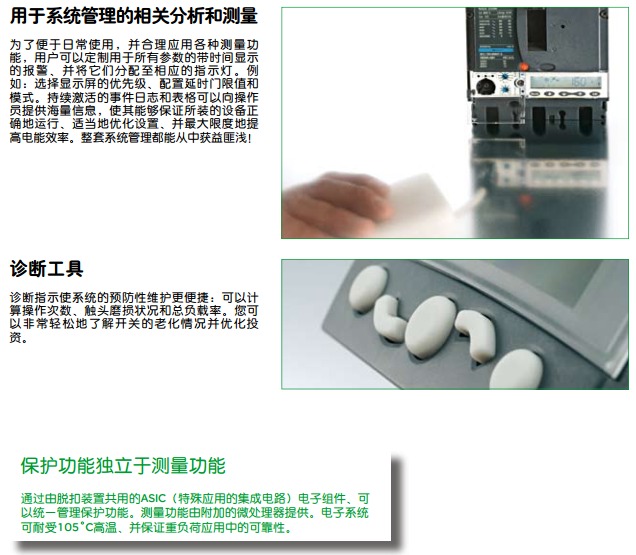 用于系统管理的相关分析和测量

为了便于日常使用，并合理应用各种测量功能，用户可以定制用于所有参数的带时间显示的报警、并将它们分配至相应的指示灯。例如：选择显示屏的优先级、配置延时门限值和模式。持续激活的事件日志和表格可以向操作员提供海量信息，使其能够保证所装的设备正确地运行、适当地优化设置、并最大限度地提高电能效率。整套系统管理都能从中获益匪浅！

诊断工具

诊断指示使系统的预防性维护更便捷：可以计算操作次数、触头磨损状况和总负载率。您可以非常轻松地了解开关的老化情况并优化投资。

保护功能独立于测量功能

通过由脱扣装置共用的ASIC（特殊应用的集成电路）电子组件、可以统一管理保护功能。测量功能由附加的微处理器提供。电子系统可耐受105°C高温、并保证重负荷应用中的可靠性。